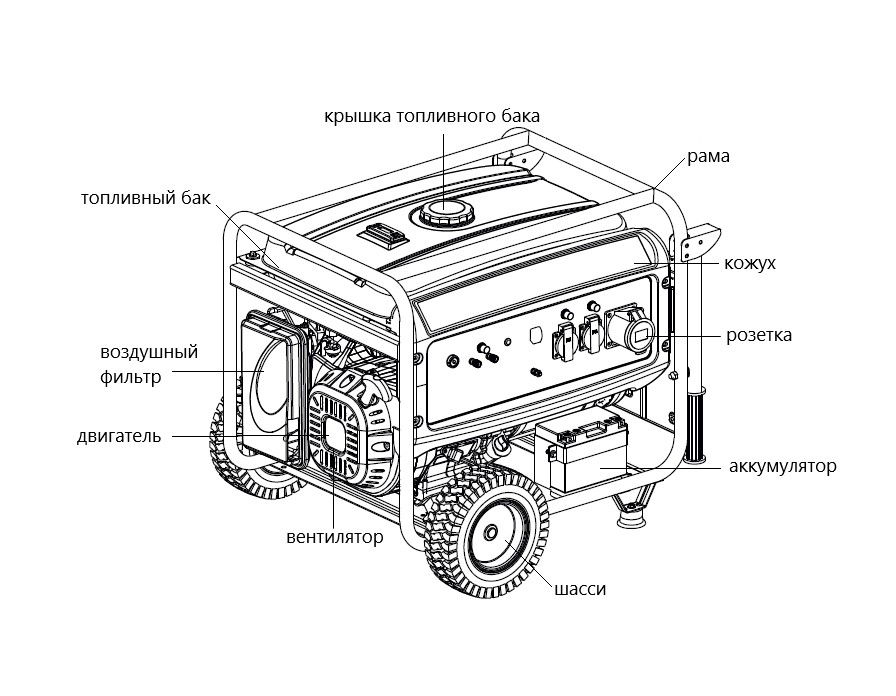 крышка топливного бака

рама

топливный бак

кожух

розетка

воздушный фильтр

двигатель

аккумулятор

вентилятор

шасси