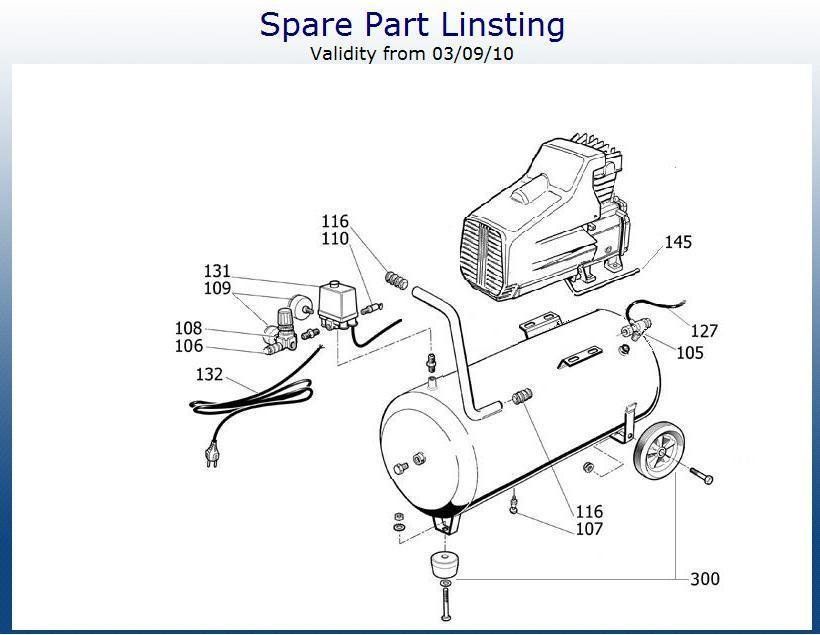 Spare Part Linsting
Validity from 03/09/10

116
110
131
109
108
106
132
145
127
105
116
107
300